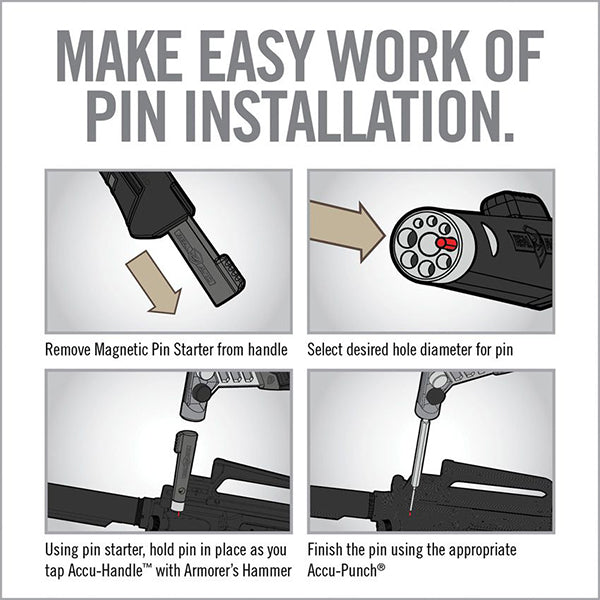 MAKE EASY WORK OF PIN INSTALLATION.

Remove Magnetic Pin Starter from handle

Select desired hole diameter for pin

Using pin starter, hold pin in place as you tap Accu-Handle™ with Armorer's Hammer

Finish the pin using the appropriate Accu-Punch®